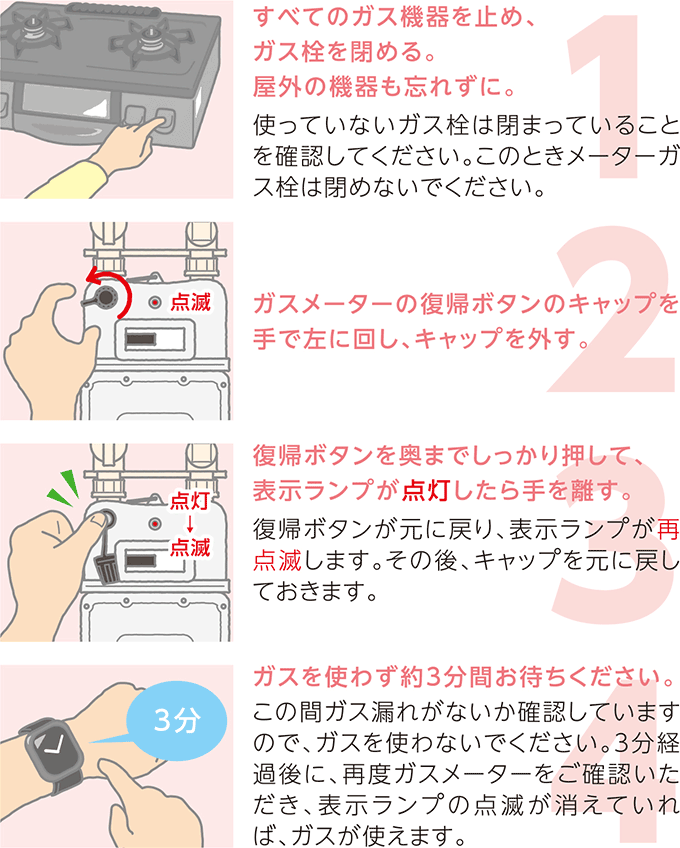 1

すべてのガス機器を止め、ガス栓を閉める。屋外の機器も忘れずに。

使っていないガス栓は閉まっていることを確認してください。このときメーターガス栓は閉めないでください。

2

点滅

ガスメーターの復帰ボタンのキャップを手で左に回し、キャップを外す。

3

点灯
↓
点滅

復帰ボタンを奥までしっかり押して、表示ランプが点灯したら手を離す。

復帰ボタンが元に戻り、表示ランプが再点滅します。その後、キャップを元に戻しておきます。

4

3分

ガスを使わず約3分間お待ちください。

この間ガス漏れがないか確認していますので、ガスを使わないでください。3分経過後に、再度ガスメーターをご確認いただき、表示ランプの点滅が消えていれば、ガスが使えます。