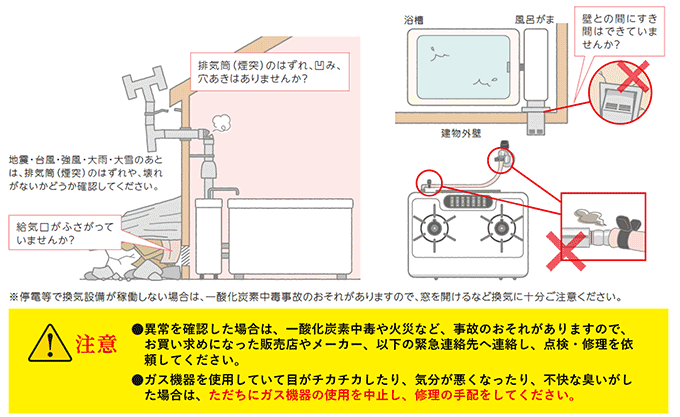 排気筒（煙突）のはずれ、凹み、穴あきはありませんか？

地震・台風・強風・大雨・大雪のあとは、排気筒（煙突）のはずれや、壊れがないかどうか確認してください。

給気口がふさがっていませんか？

浴槽

風呂がま

壁との間にすき間はできていませんか？

建物外壁

※停電等で換気設備が稼働しない場合は、一酸化炭素中毒事故のおそれがありますので、窓を開けるなど換気に十分ご注意ください。

注意

●異常を確認した場合は、一酸化炭素中毒や火災など、事故のおそれがありますので、お買い求めになった販売店やメーカー、以下の緊急連絡先へ連絡し、点検・修理を依頼してください。

●ガス機器を使用していて目がチカチカしたり、気分が悪くなったり、不快な臭いがした場合は、ただちにガス機器の使用を中止し、修理の手配をしてください。